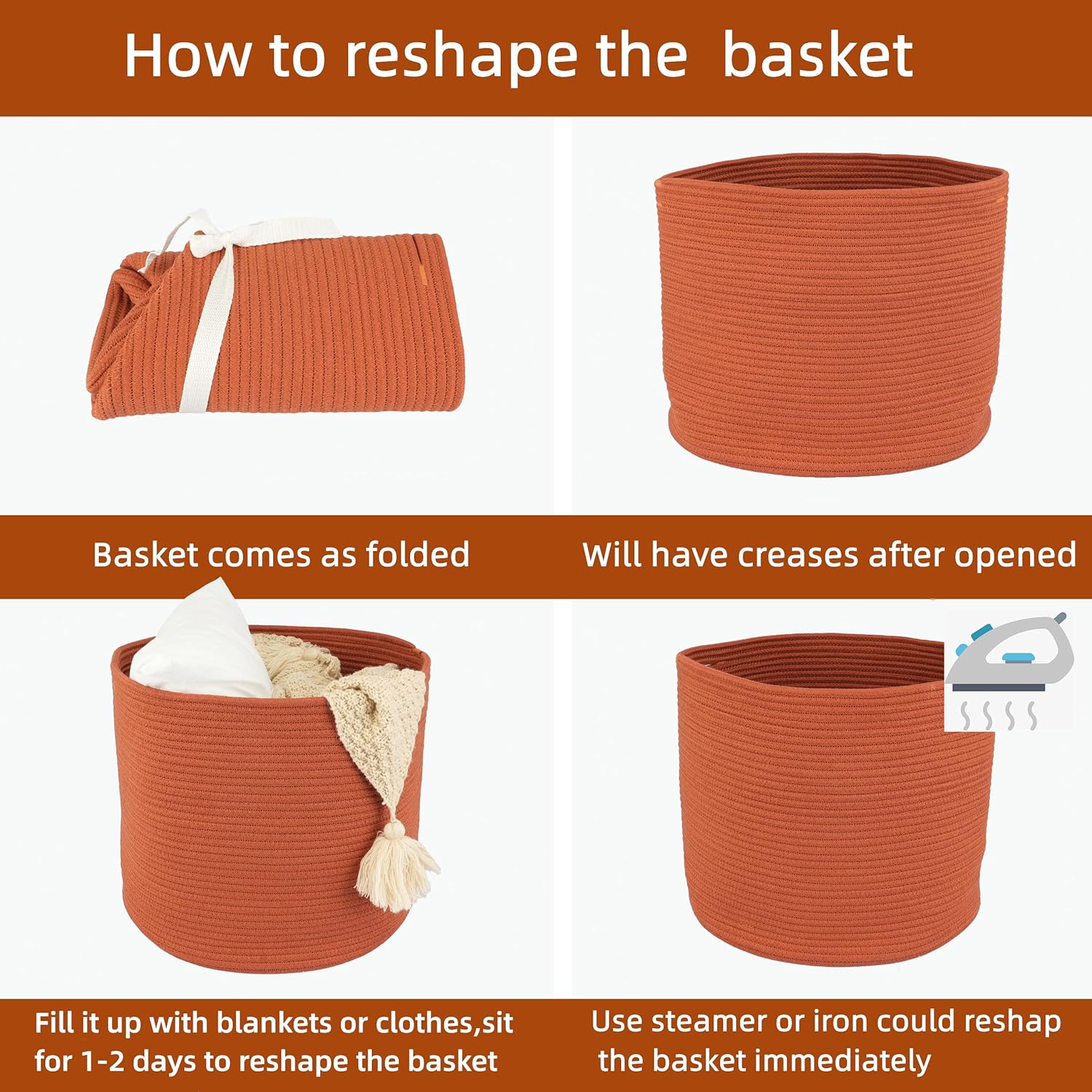 How to reshape the basket

Basket comes as folded

Will have creases after opened

Fill it up with blankets or clothes,sit for 1-2 days to reshape the basket

Use steamer or iron could reshap the basket immediately