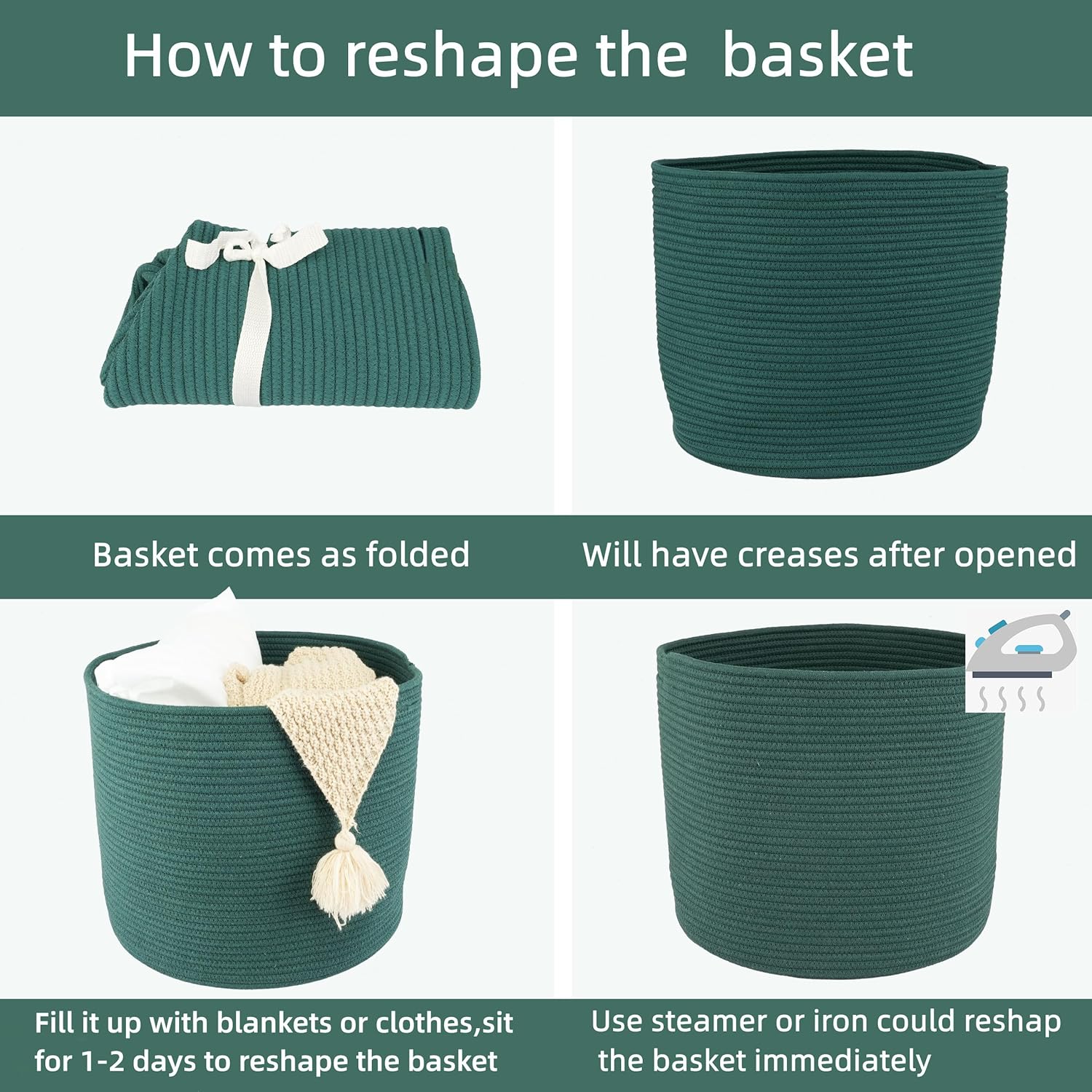 How to reshape the basket

Basket comes as folded

Will have creases after opened

Fill it up with blankets or clothes,sit for 1-2 days to reshape the basket

Use steamer or iron could reshap the basket immediately