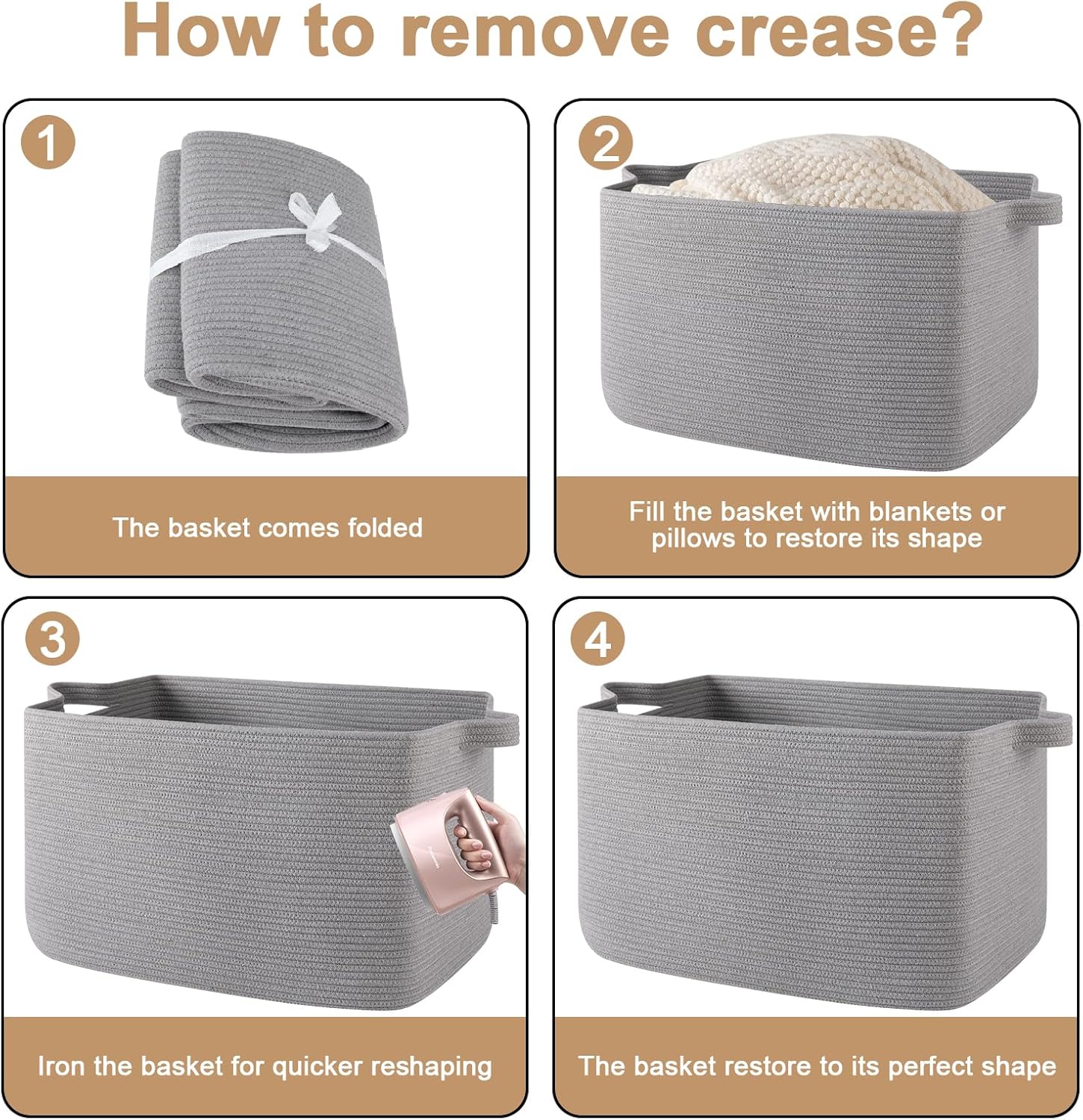 How to remove crease?

1

The basket comes folded

2

Fill the basket with blankets or pillows to restore its shape

3

Iron the basket for quicker reshaping

4

The basket restore to its perfect shape