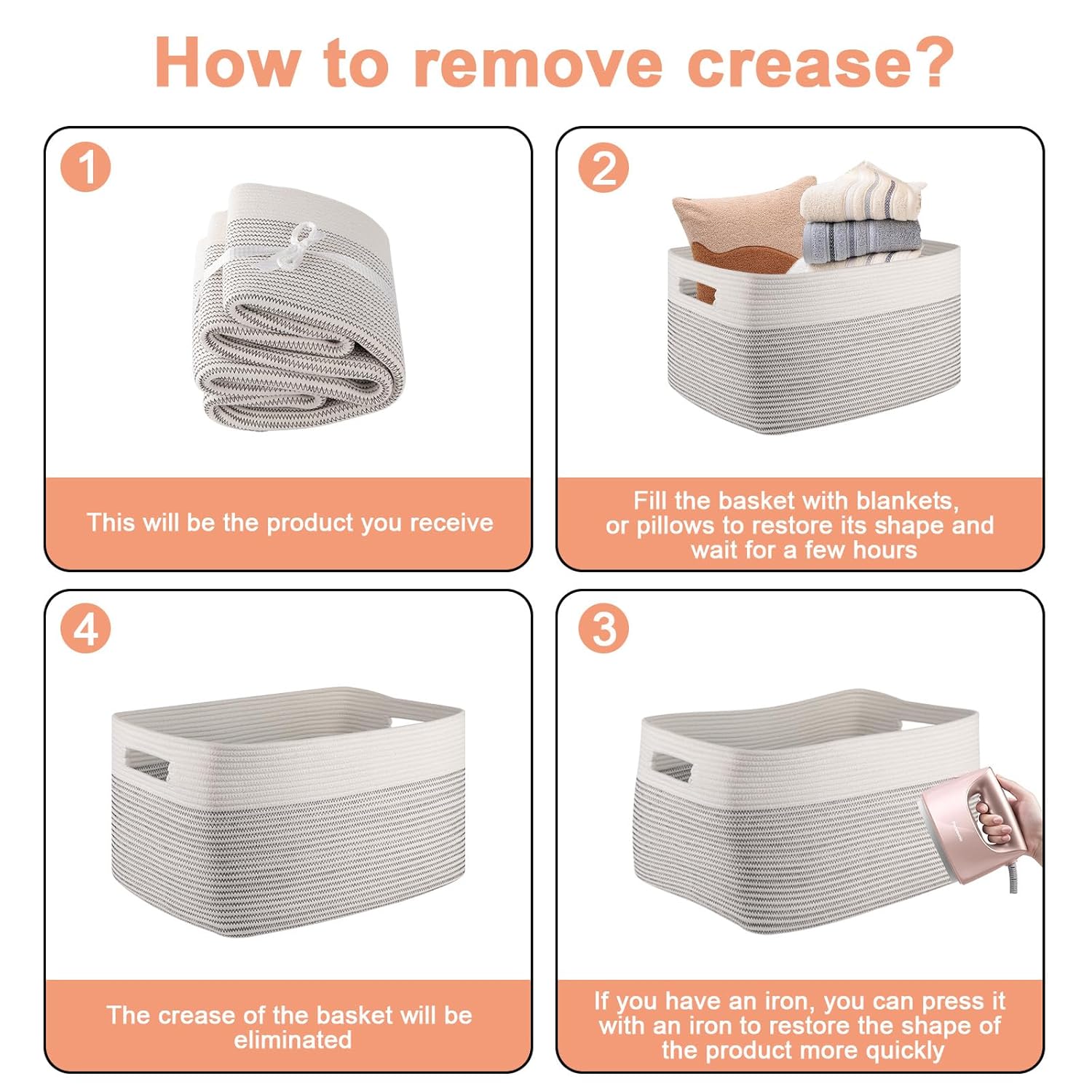 How to remove crease?

1

This will be the product you receive

2

Fill the basket with blankets, or pillows to restore its shape and wait for a few hours

4

The crease of the basket will be eliminated

3

If you have an iron, you can press it with an iron to restore the shape of the product more quickly