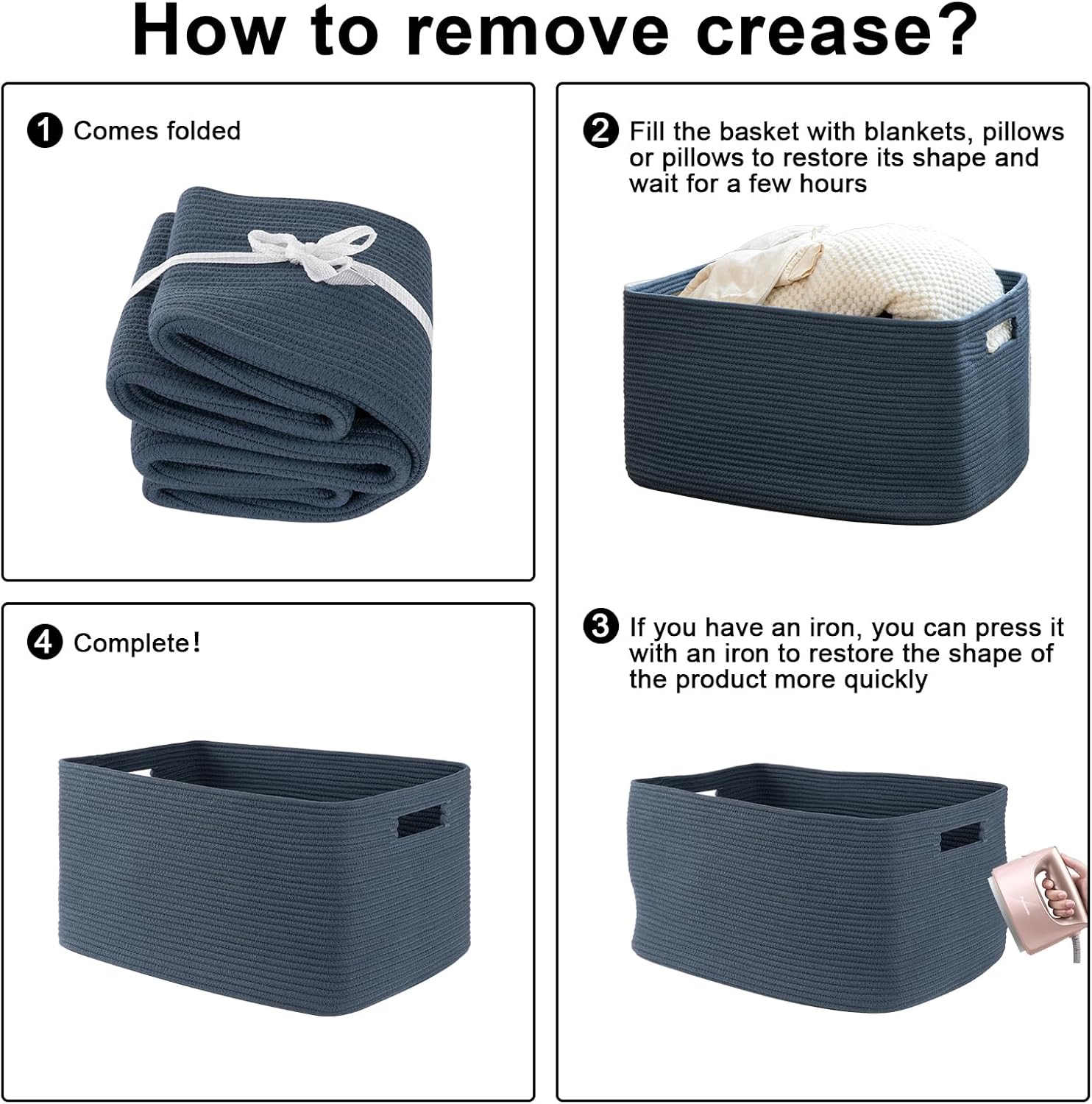 How to remove crease?

1 Comes folded

2 Fill the basket with blankets, pillows or pillows to restore its shape and wait for a few hours

3 If you have an iron, you can press it with an iron to restore the shape of the product more quickly

4 Complete!