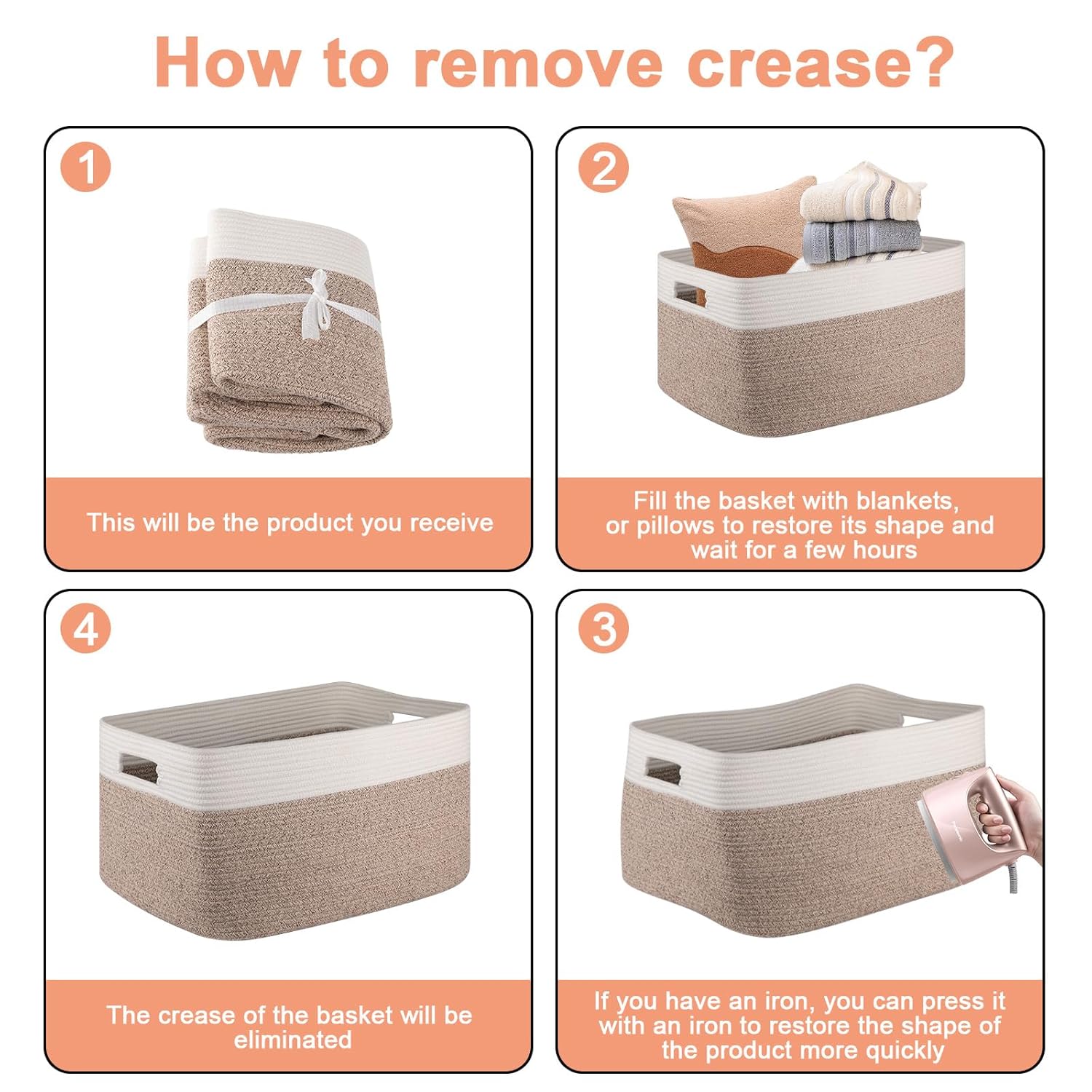 How to remove crease?

1

This will be the product you receive

2

Fill the basket with blankets, or pillows to restore its shape and wait for a few hours

4

The crease of the basket will be eliminated

3

If you have an iron, you can press it with an iron to restore the shape of the product more quickly