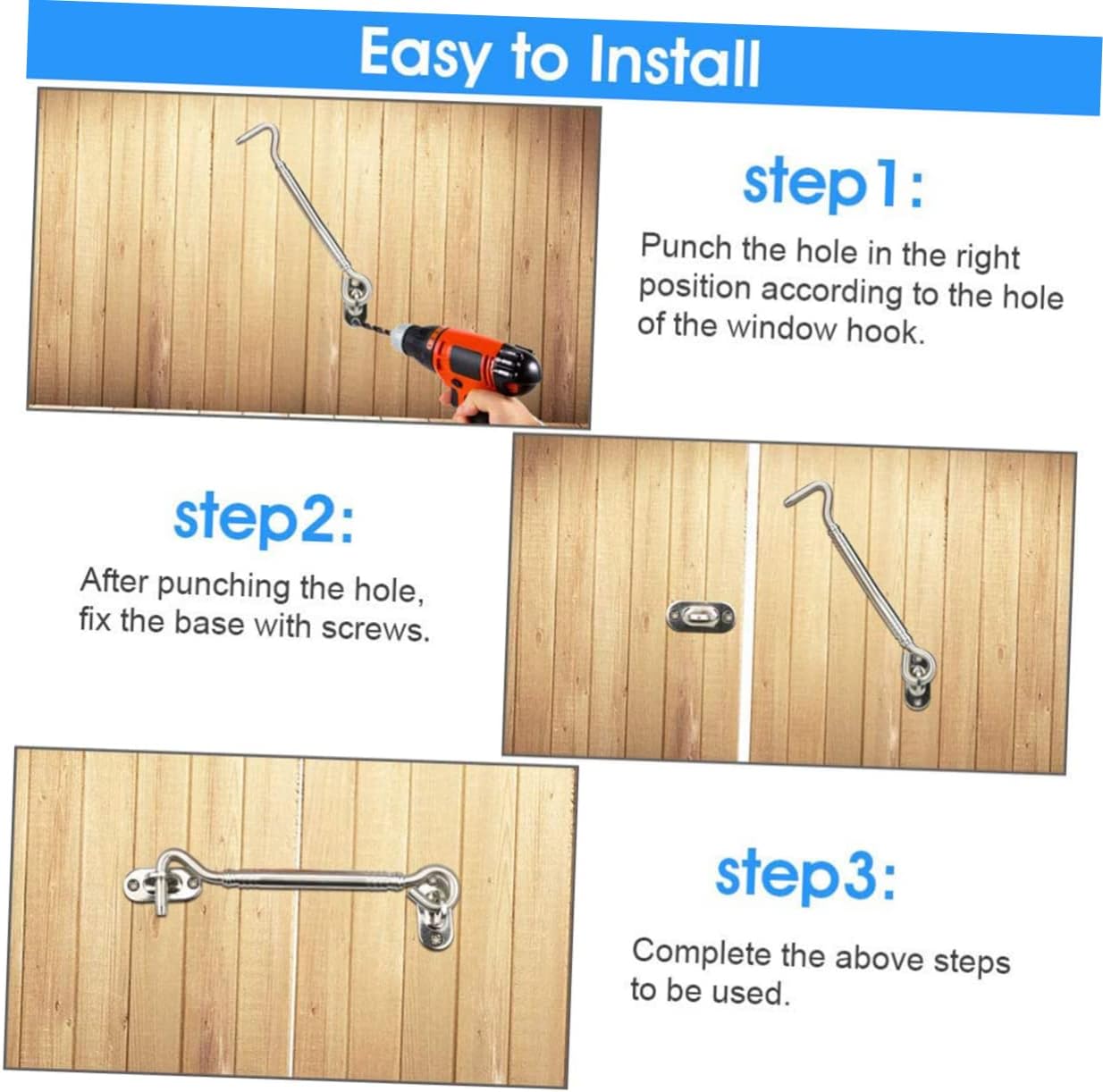 Easy to Install

step1:

Punch the hole in the right position according to the hole of the window hook.

step2:

After punching the hole, fix the base with screws.

step3:

Complete the above steps to be used.