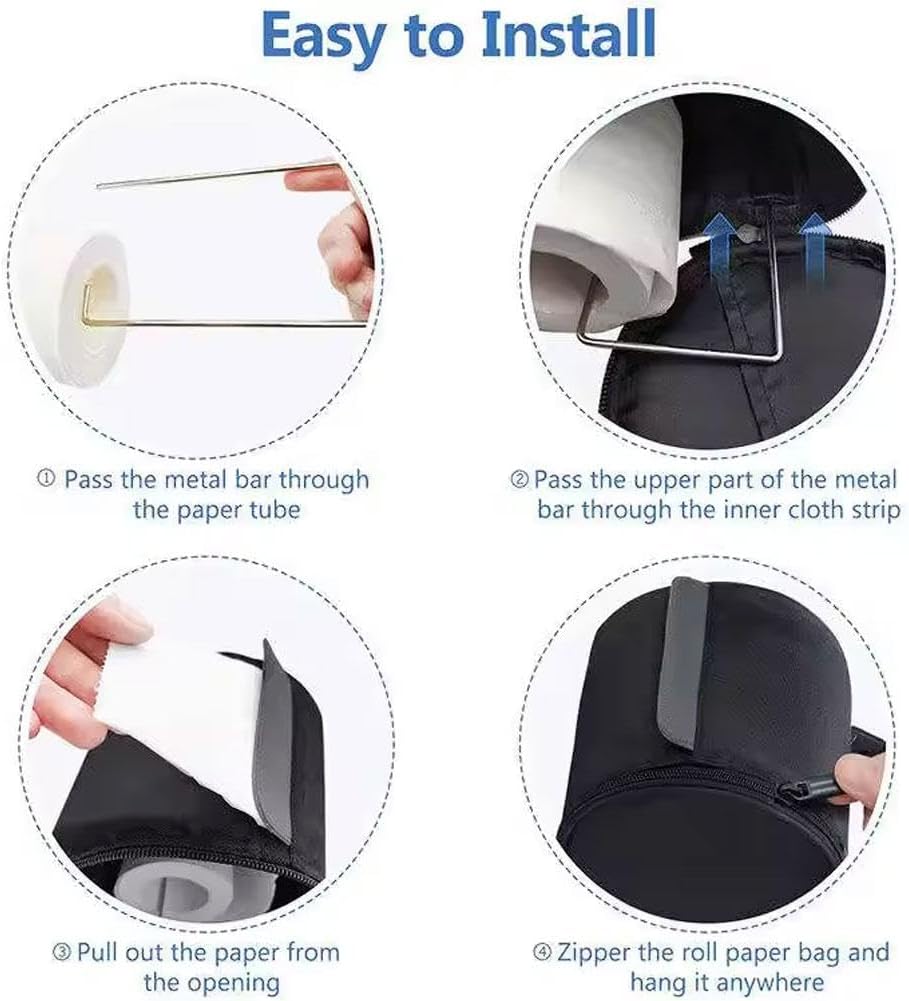 Easy to Install

① Pass the metal bar through the paper tube

② Pass the upper part of the metal bar through the inner cloth strip

③ Pull out the paper from the opening

④ Zipper the roll paper bag and hang it anywhere