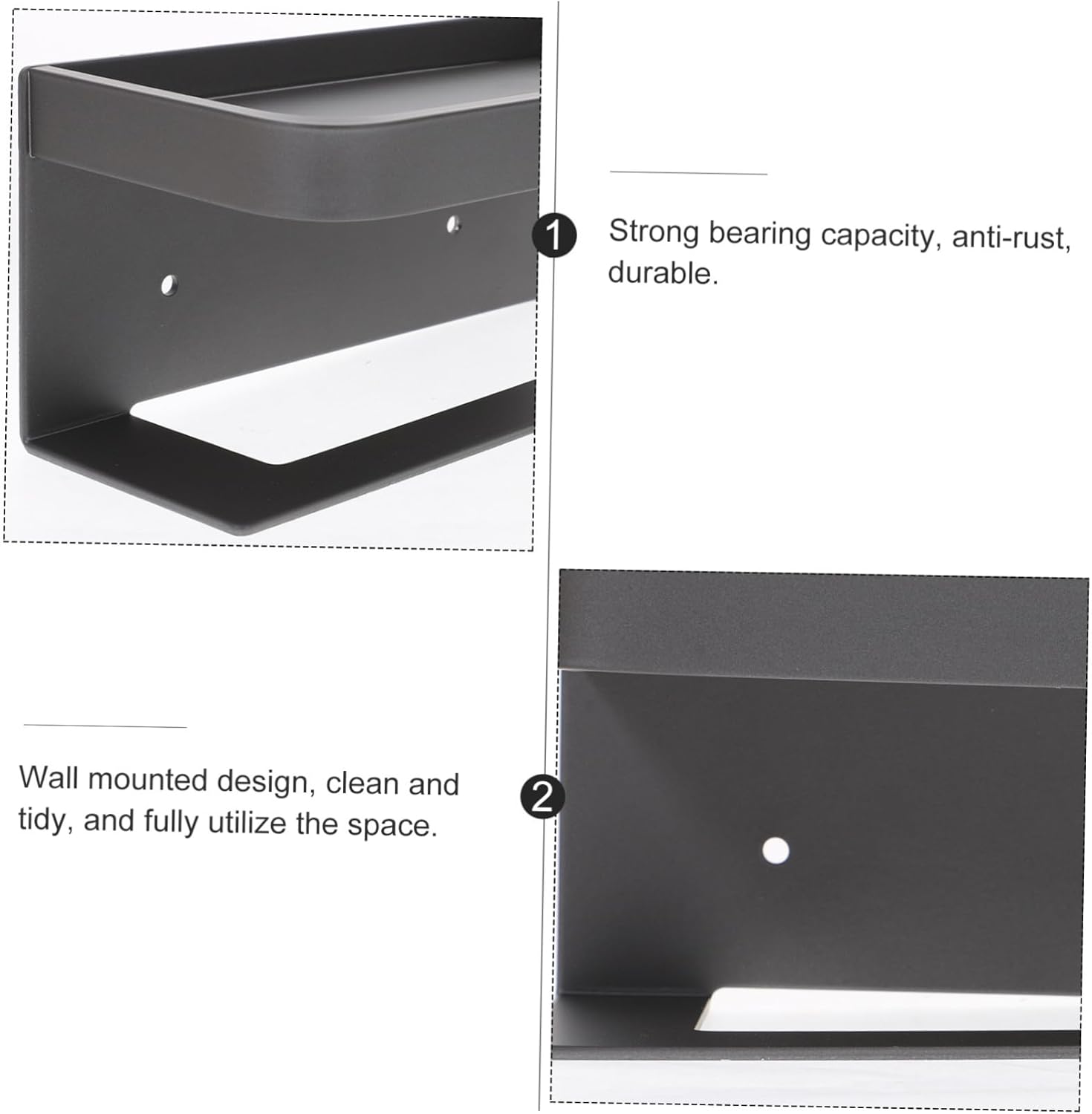 1

Strong bearing capacity, anti-rust, durable.

Wall mounted design, clean and tidy, and fully utilize the space.

2