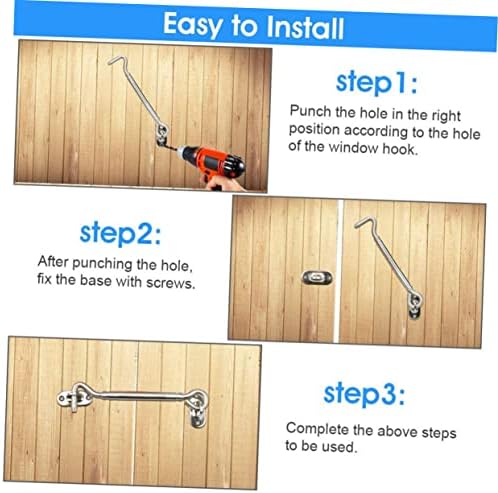 Easy to Install

step1:
Punch the hole in the right position according to the hole of the window hook.

step2:
After punching the hole, fix the base with screws.

step3:
Complete the above steps to be used.