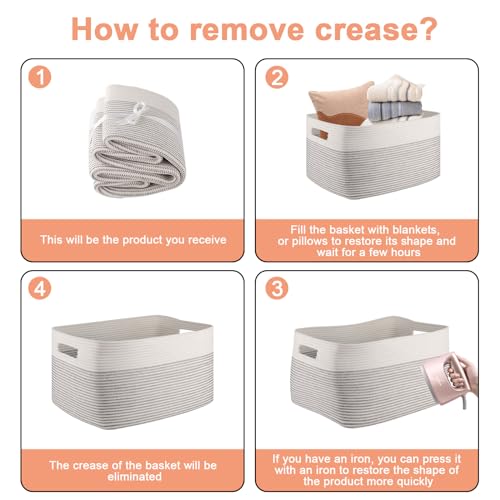 How to remove crease?

1

This will be the product you receive

2

Fill the basket with blankets, or pillows to restore its shape and wait for a few hours

4

The crease of the basket will be eliminated

3

If you have an iron, you can press it with an iron to restore the shape of the product more quickly