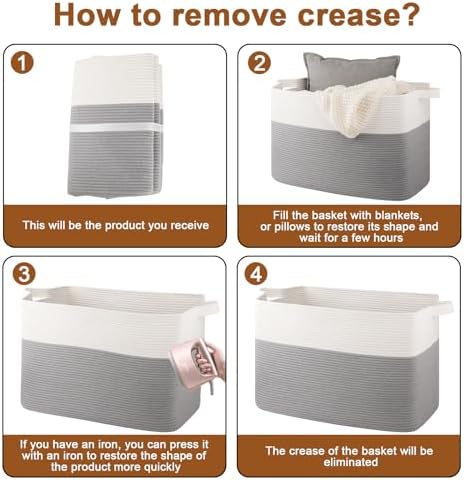 How to remove crease?

1

This will be the product you receive

2

Fill the basket with blankets, or pillows to restore its shape and wait for a few hours

3

If you have an iron, you can press it with an iron to restore the shape of the product more quickly

4

The crease of the basket will be eliminated