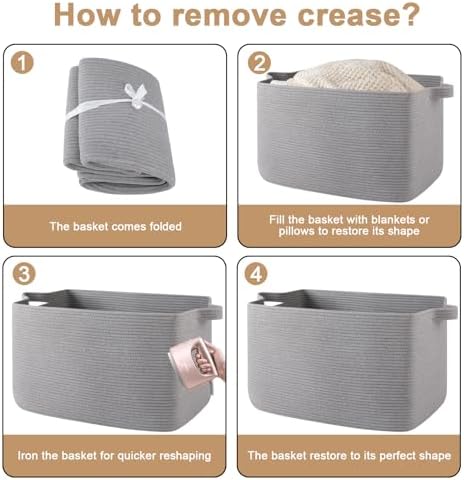 How to remove crease?

1

The basket comes folded

2

Fill the basket with blankets or pillows to restore its shape

3

Iron the basket for quicker reshaping

4

The basket restore to its perfect shape