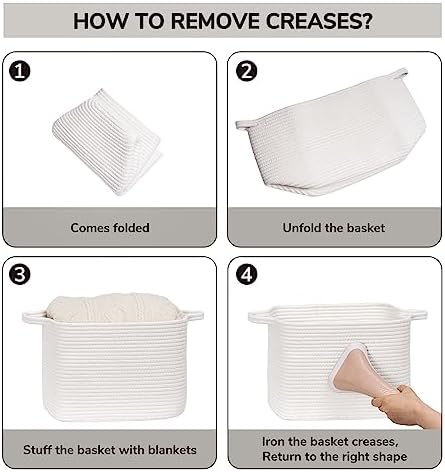 HOW TO REMOVE CREASES?

1

Comes folded

2

Unfold the basket

3

Stuff the basket with blankets

4

Iron the basket creases, Return to the right shape