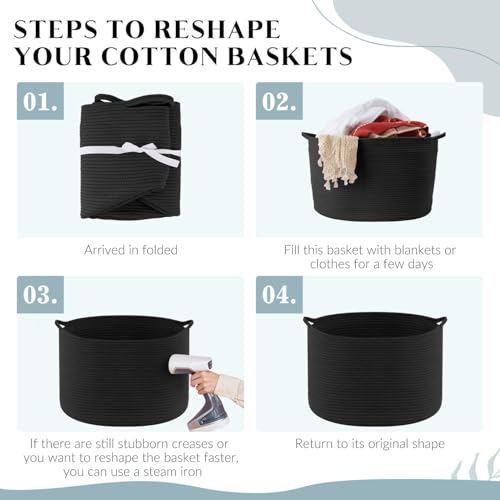 STEPS TO RESHAPE YOUR COTTON BASKETS

01.

Arrived in folded

02.

Fill this basket with blankets or clothes for a few days

03.

If there are still stubborn creases or you want to reshape the basket faster, you can use a steam iron

04.

Return to its original shape