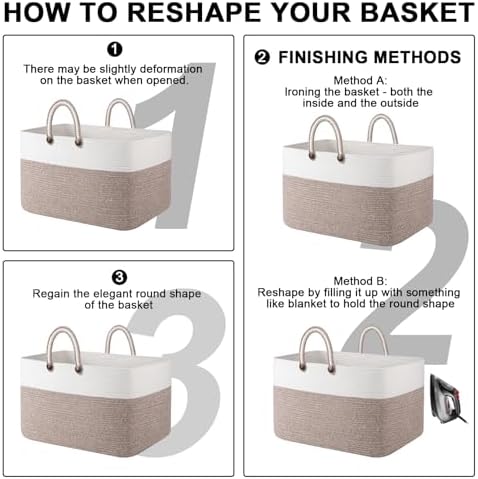 HOW TO RESHAPE YOUR BASKET

❶
There may be slightly deformation on the basket when opened.

1

❷ FINISHING METHODS

Method A:
Ironing the basket - both the inside and the outside

2

Method B:
Reshape by filling it up with something like blanket to hold the round shape

❸
Regain the elegant round shape of the basket

3