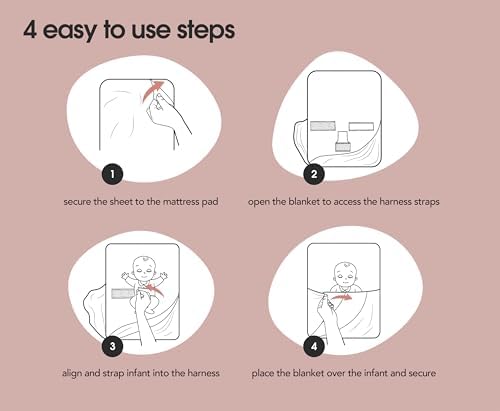 4 easy to use steps

1

secure the sheet to the mattress pad

2

open the blanket to access the harness straps

3

align and strap infant into the harness

4

place the blanket over the infant and secure